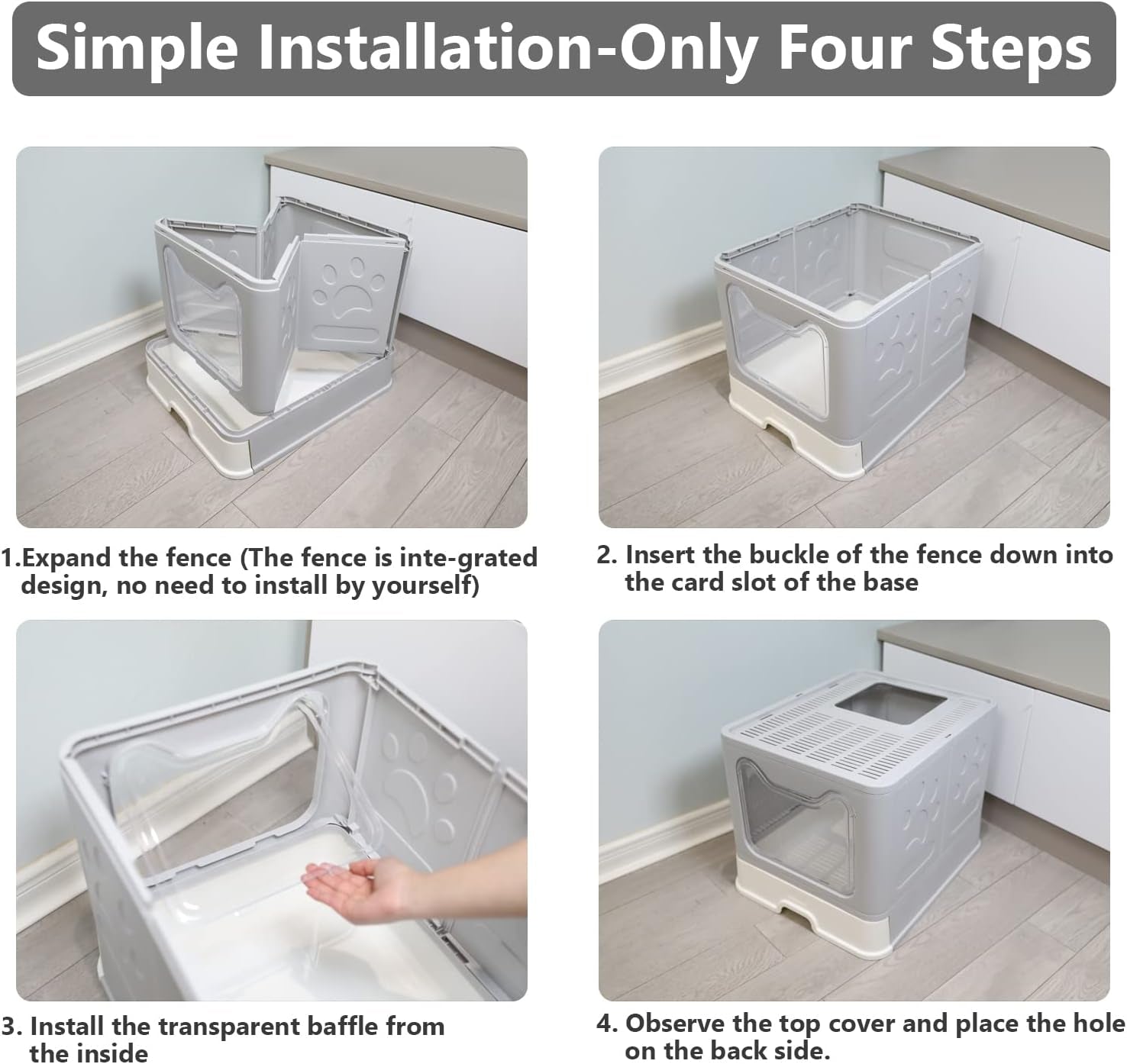 Simple Installation-Only Four Steps

1.Expand the fence (The fence is inte-grated design, no need to install by yourself)

2. Insert the buckle of the fence down into the card slot of the base

3. Install the transparent baffle from the inside

4. Observe the top cover and place the hole on the back side.