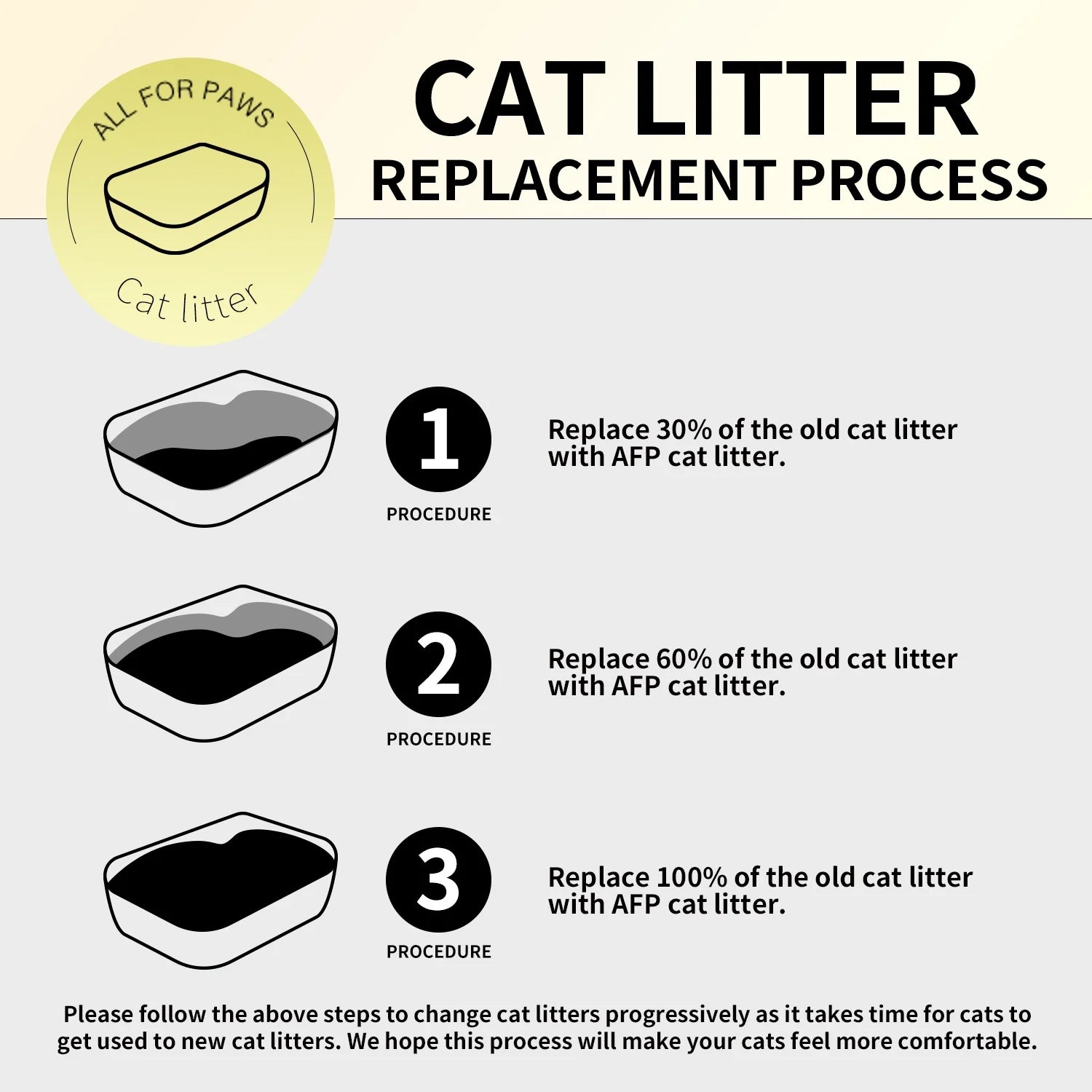 ALL FOR PAWS

Cat litter

CAT LITTER
REPLACEMENT PROCESS

1
PROCEDURE

Replace 30% of the old cat litter with AFP cat litter.

2
PROCEDURE

Replace 60% of the old cat litter with AFP cat litter.

3
PROCEDURE

Replace 100% of the old cat litter with AFP cat litter.

Please follow the above steps to change cat litters progressively as it takes time for cats to get used to new cat litters. We hope this process will make your cats feel more comfortable.